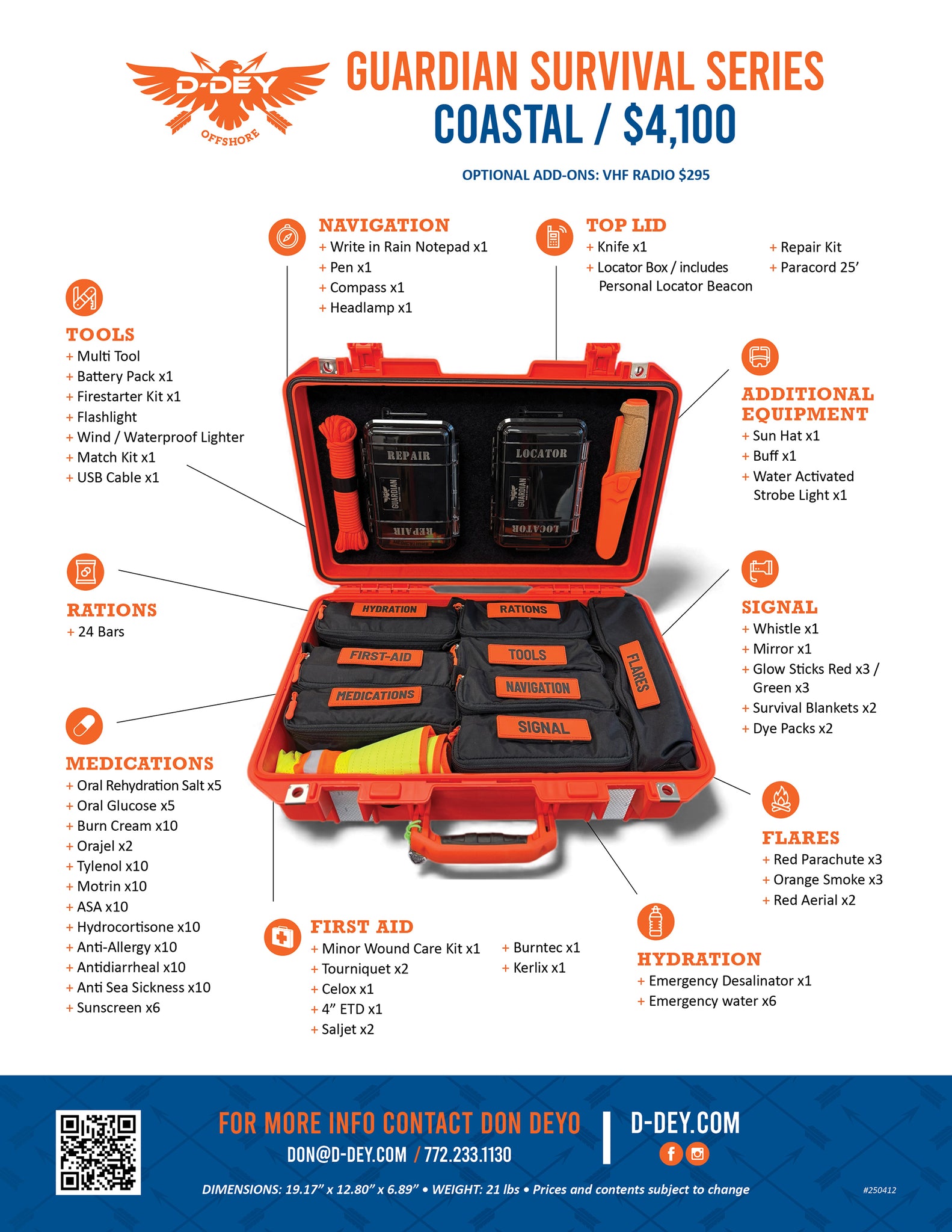 D-DEY
OFFSHORE

GUARDIAN SURVIVAL SERIES
COASTAL / $4,100

OPTIONAL ADD-ONS: VHF RADIO $295

NAVIGATION
+ Write in Rain Notepad x1
+ Pen x1
+ Compass x1
+ Headlamp x1

TOP LID
+ Knife x1
+ Locator Box / includes Personal Locator Beacon
+ Repair Kit
+ Paracord 25'

TOOLS
+ Multi Tool
+ Battery Pack x1
+ Firestarter Kit x1
+ Flashlight
+ Wind / Waterproof Lighter
+ Match Kit x1
+ USB Cable x1

ADDITIONAL EQUIPMENT
+ Sun Hat x1
+ Buff x1
+ Water Activated Strobe Light x1

REPAIR
GUARDIAN
REPAIR
LOCATOR
GUARDIAN
LOCATOR

RATIONS
+ 24 Bars

HYDRATION
RATIONS
FIRST-AID
TOOLS
MEDICATIONS
NAVIGATION
SIGNAL
FLARES

SIGNAL
+ Whistle x1
+ Mirror x1
+ Glow Sticks Red x3 / Green x3
+ Survival Blankets x2
+ Dye Packs x2

MEDICATIONS
+ Oral Rehydration Salt x5
+ Oral Glucose x5
+ Burn Cream x10
+ Orajel x2
+ Tylenol x10
+ Motrin x10
+ ASA x10
+ Hydrocortisone x10
+ Anti-Allergy x10
+ Antidiarrheal x10
+ Anti Sea Sickness x10
+ Sunscreen x6

FLARES
+ Red Parachute x3
+ Orange Smoke x3
+ Red Aerial x2

FIRST AID
+ Minor Wound Care Kit x1
+ Tourniquet x2
+ Celox x1
+ 4" ETD x1
+ Saljet x2
+ Burntec x1
+ Kerlix x1

HYDRATION
+ Emergency Desalinator x1
+ Emergency water x6

FOR MORE INFO CONTACT DON DEYO
DON@D-DEY.COM / 772.233.1130
D-DEY.COM

DIMENSIONS: 19.17" x 12.80" x 6.89" • WEIGHT: 21 lbs • Prices and contents subject to change
#250412